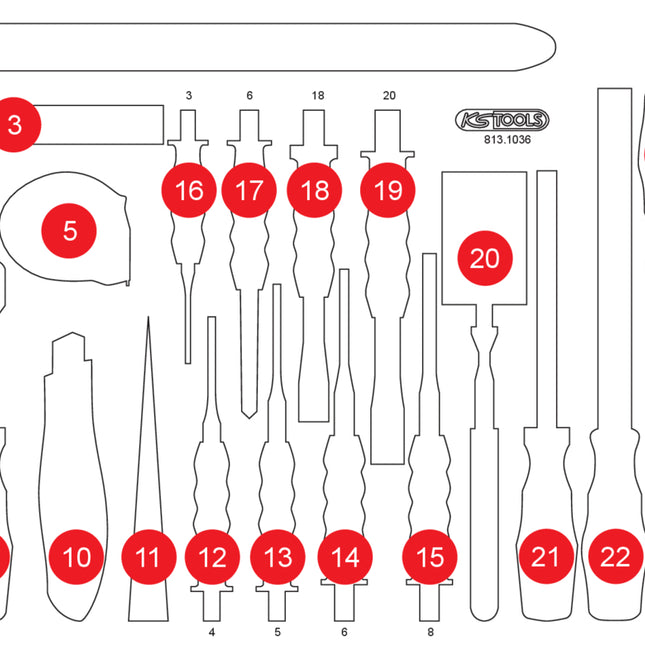 3
3
6
18
20
KS TOOLS
813.1036
16
17
18
19
5
20
10
11
12
13
14
15
21
22
4
5
6
8