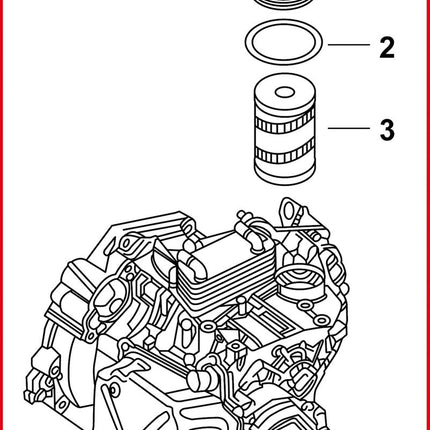 2

3